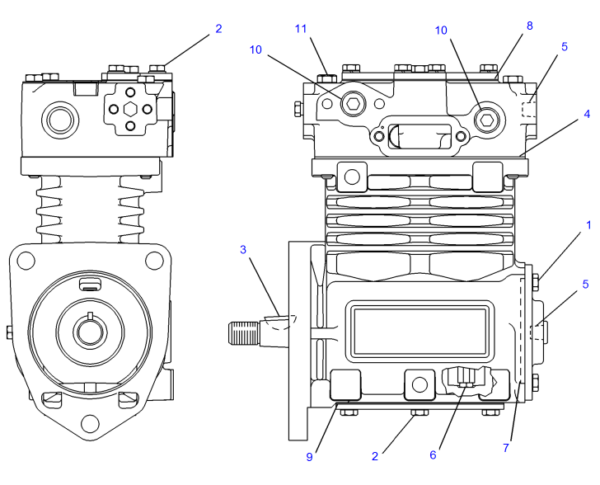 2
11
10
10
8
5
4
1
3
5
9
2
6
7