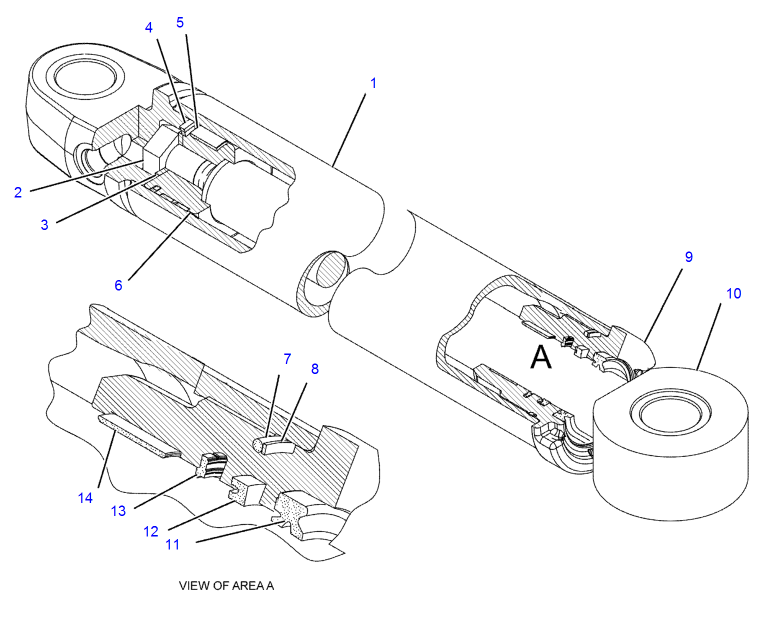 4
5
1
2
3
6
9
10
A
7
8
14
13
12
11
VIEW OF AREA A