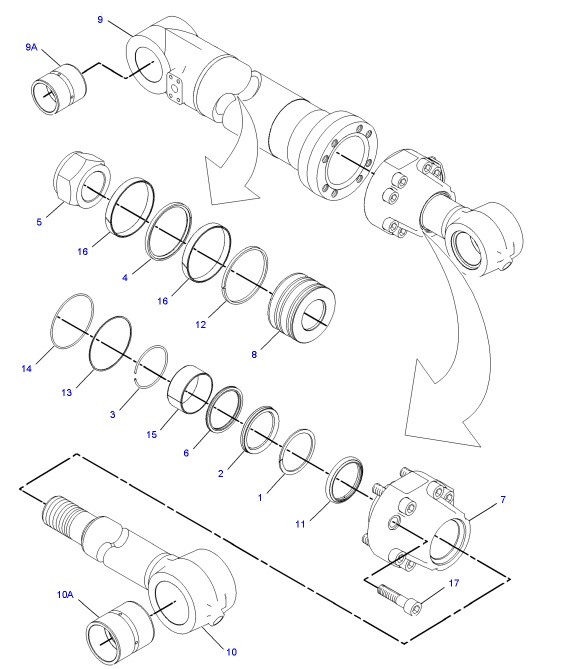 9
9A
5
16
4
16
12
8
14
13
3
15
6
2
1
11
7
17
10A
10