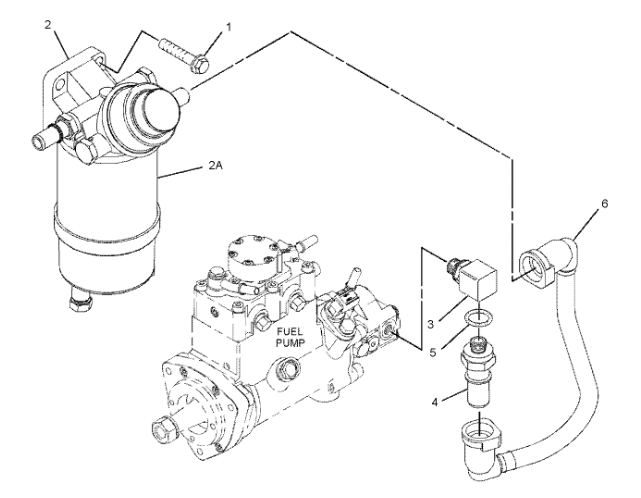 2
1
2A
6
FUEL PUMP
3
5
4