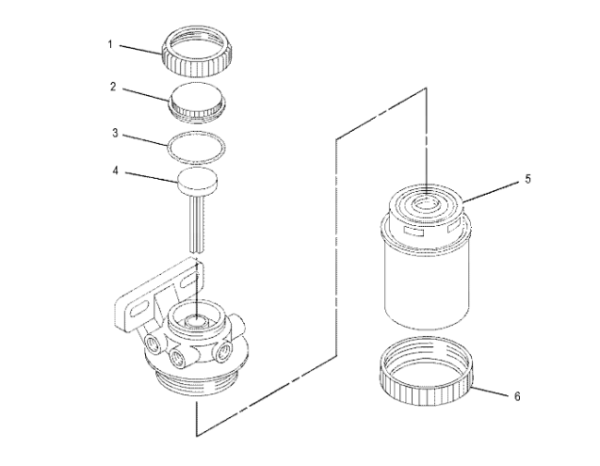 1
2
3
4
5
6